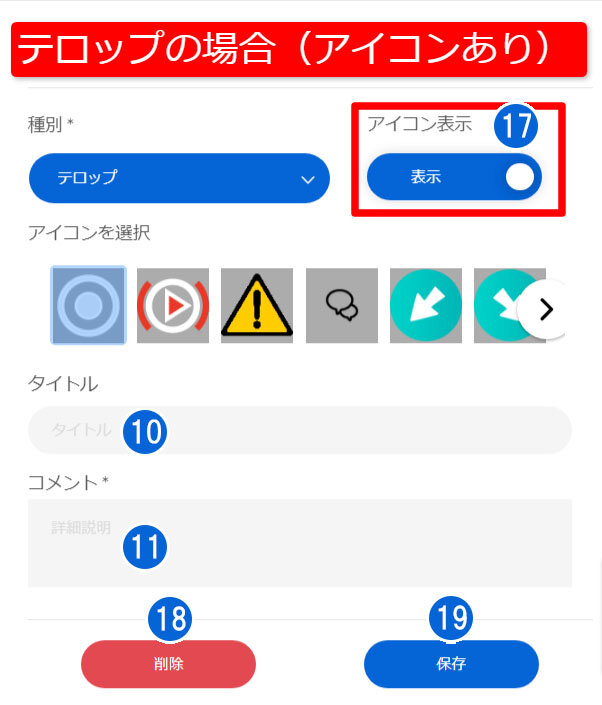 テロップの場合（アイコンあり）

種別 *

テロップ

アイコン表示 17

表示

アイコンを選択

タイトル

タイトル 10

コメント *

詳細説明 11

18

削除

19

保存